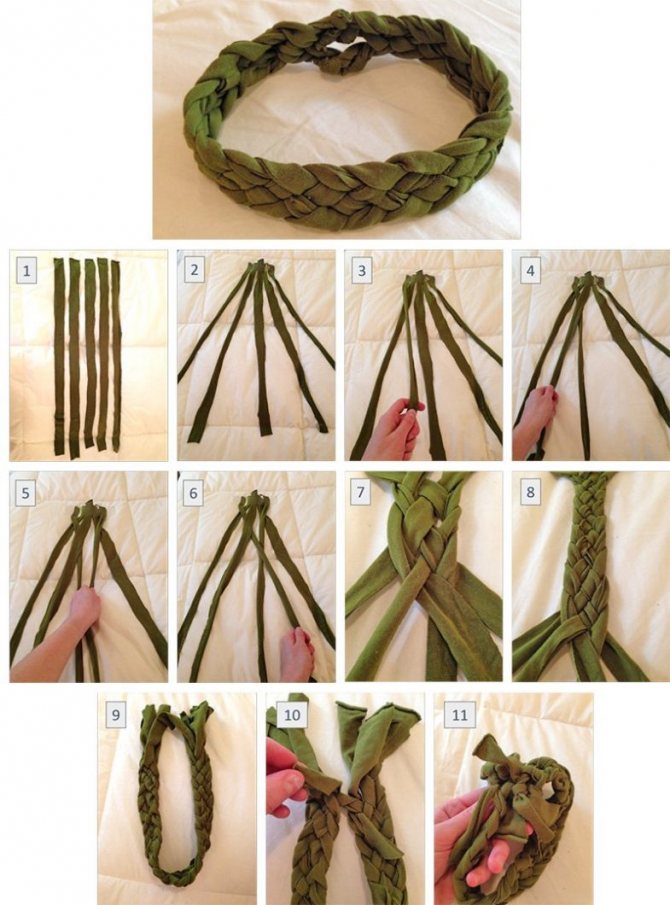 1

2

3

4

5

6

7

8

9

10

11