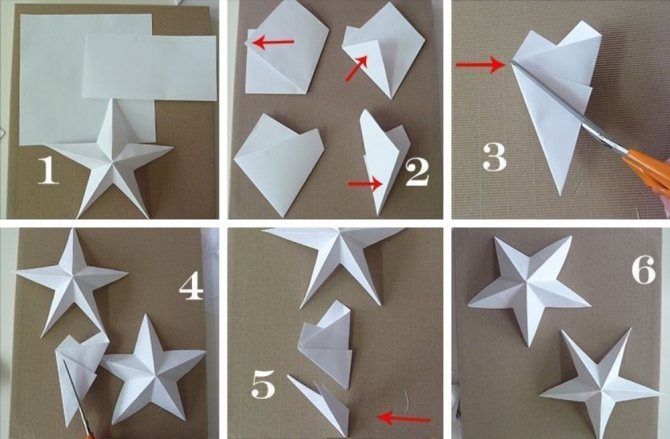 1

2

3

4

5

6